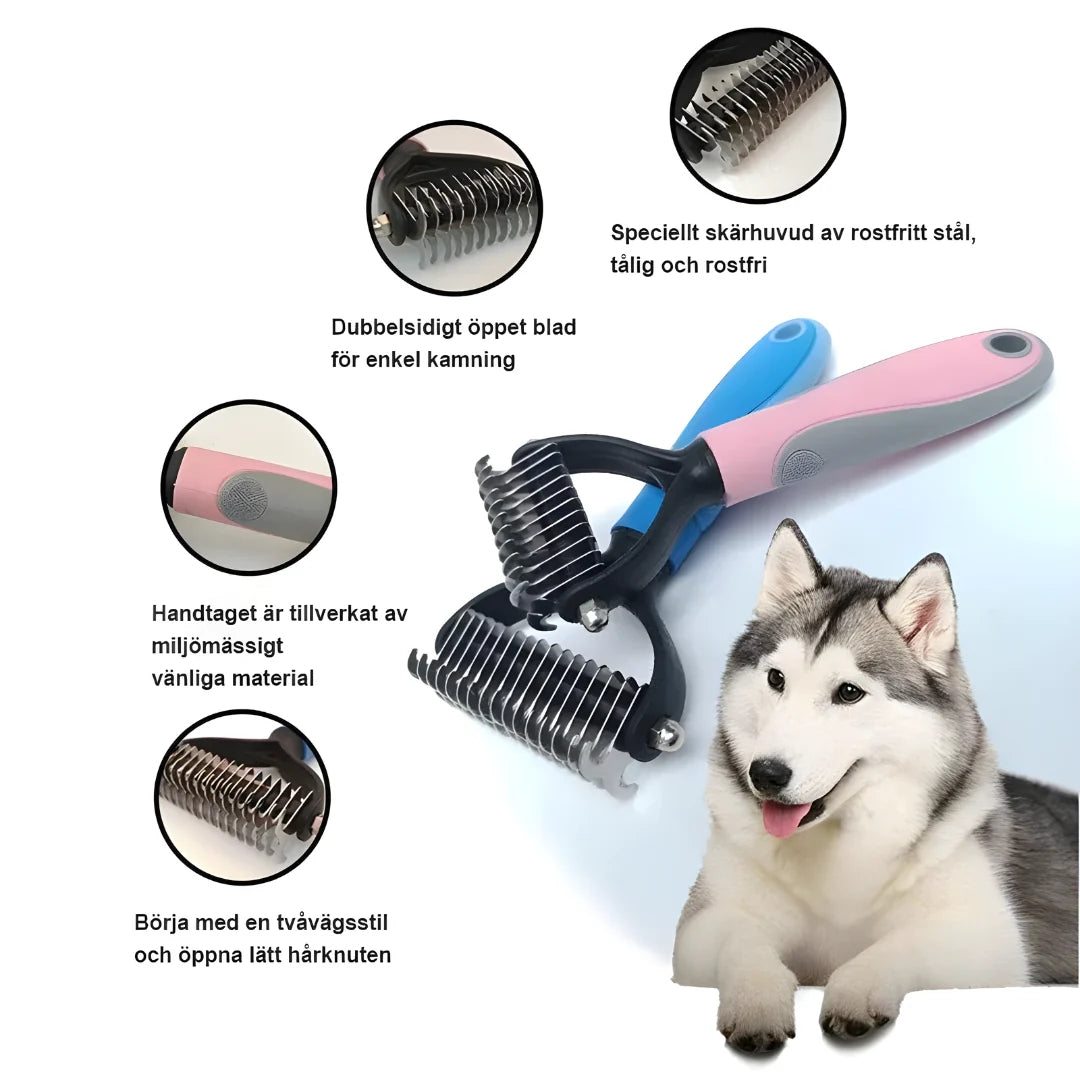 Speciellt skärhuvud av rostfritt stål, tålig och rostfri

Dubbelsidigt öppet blad för enkel kamning

Handtaget är tillverkat av miljömässigt vänliga material

Börja med en tvåvägsstil och öppna lätt hårknuten